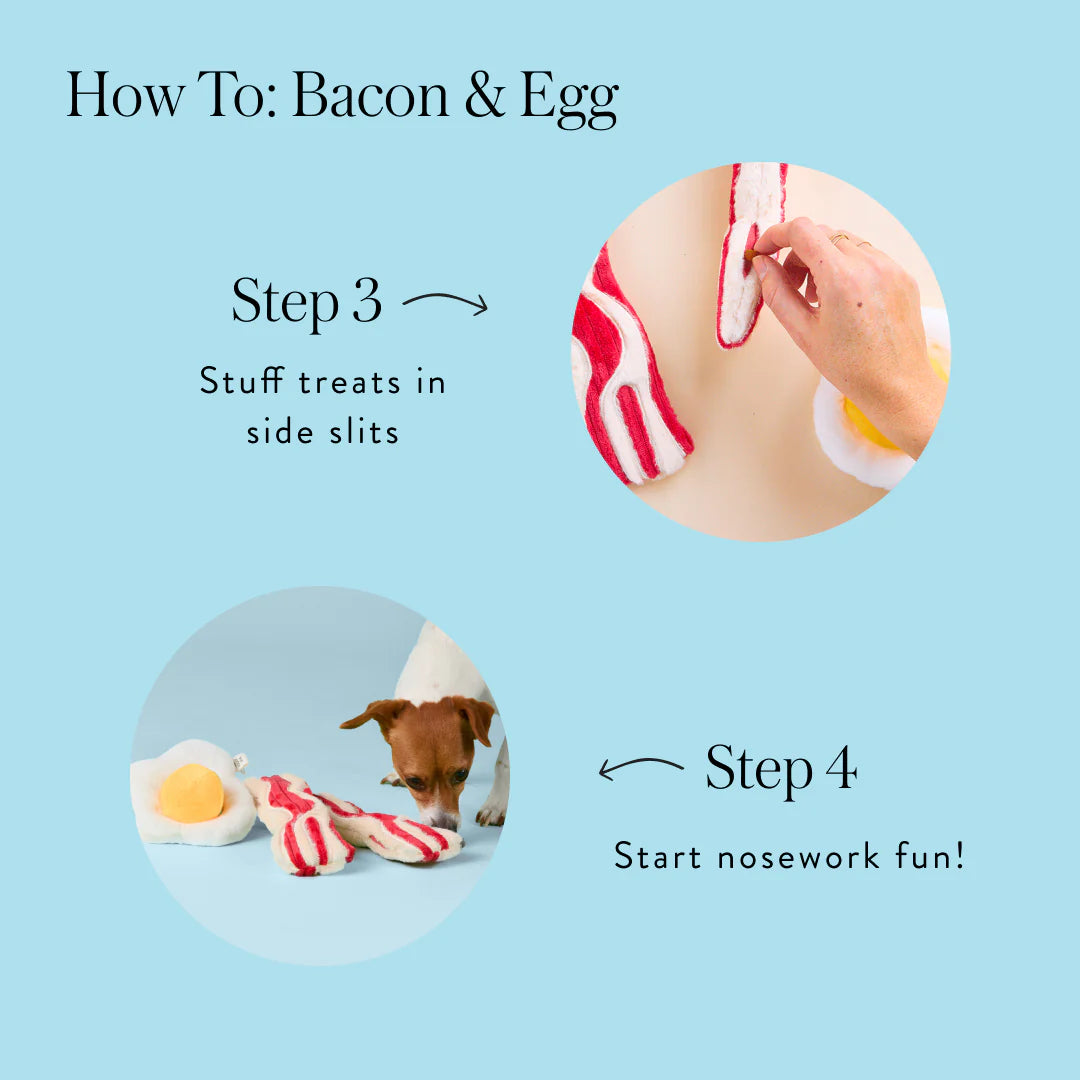 How To: Bacon & Egg

Step 3

Stuff treats in side slits

Step 4

Start nosework fun!